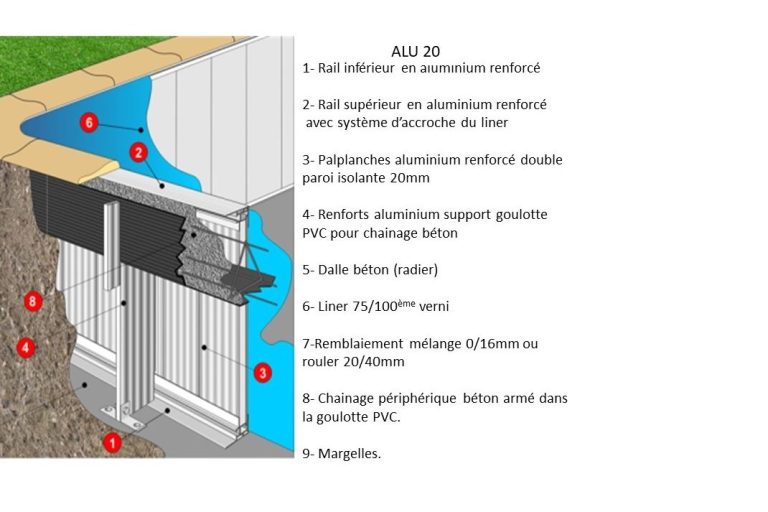 6
2
8
4
3
1

ALU 20

1- Rail inférieur en aluminium renforcé

2- Rail supérieur en aluminium renforcé avec système d'accroche du liner

3- Palplanches aluminium renforcé double paroi isolante 20mm

4- Renforts aluminium support goulotte PVC pour chainage béton

5- Dalle béton (radier)

6- Liner 75/100$^{ème}$ verni

7-Remblaiement mélange 0/16mm ou rouler 20/40mm

8- Chainage périphérique béton armé dans la goulotte PVC.

9- Margelles.