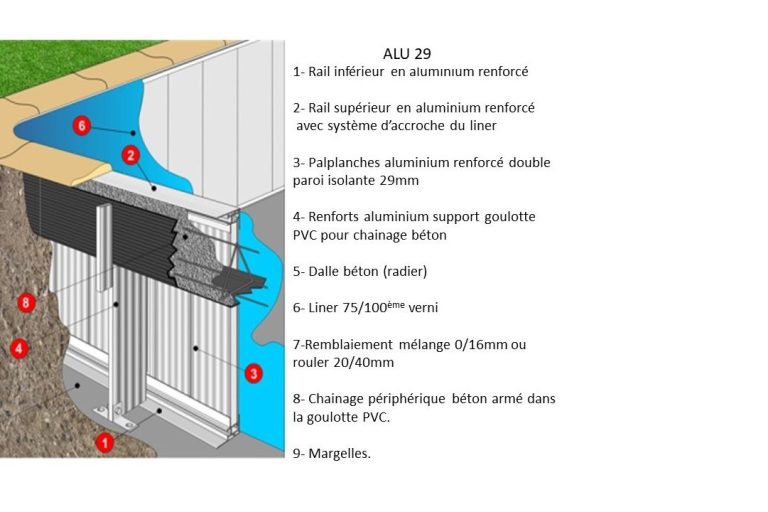 6
2
8
4
3
1

ALU 29

1- Rail inférieur en aluminium renforcé

2- Rail supérieur en aluminium renforcé avec système d'accroche du liner

3- Palplanches aluminium renforcé double paroi isolante 29mm

4- Renforts aluminium support goulotte PVC pour chainage béton

5- Dalle béton (radier)

6- Liner 75/100$^{ème}$ verni

7-Remblaiement mélange 0/16mm ou rouler 20/40mm

8- Chainage périphérique béton armé dans la goulotte PVC.

9- Margelles.